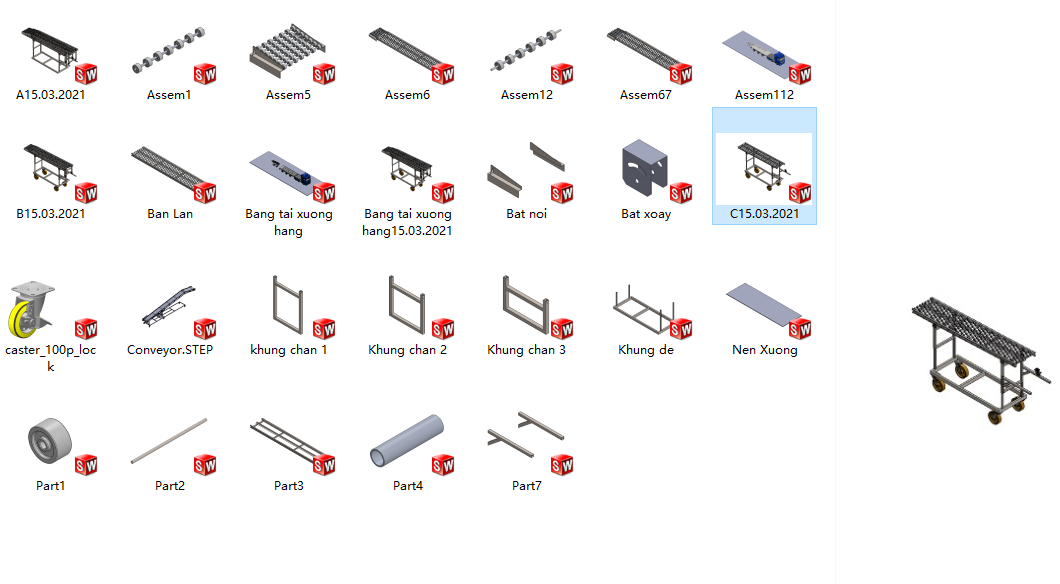 A15.03.2021
Assem1
Assem5
Assem6
Assem12
Assem67
Assem112

B15.03.2021
Ban Lan
Bang tai xuong hang
Bang tai xuong hang15.03.2021
Bat noi
Bat xoay
C15.03.2021

caster_100p_lock
Conveyor.STEP
khung chan 1
Khung chan 2
Khung chan 3
Khung de
Nen Xuong

Part1
Part2
Part3
Part4
Part7