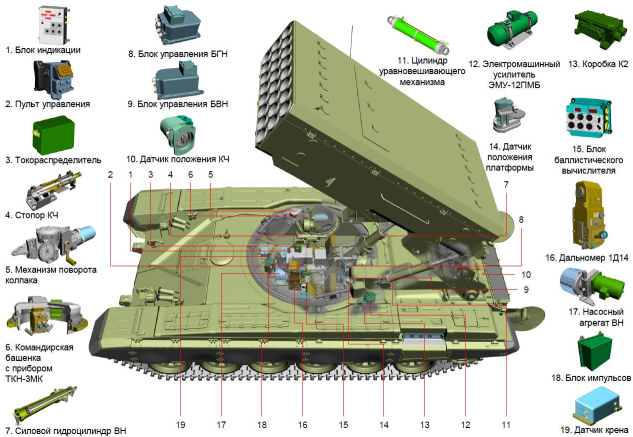 1. Блок индикации

2. Пульт управления

3. Токораспределитель

4. Стопор КЧ

5. Механизм поворота колпака

6. Командирская башенка с прибором ТКН-3МК

7. Силовой гидроцилиндр ВН

8. Блок управления БГН

9. Блок управления БВН

10. Датчик положения КЧ

11. Цилиндр уравновешивающего механизма

12. Электромашинный усилитель ЭМУ-12ПМБ

13. Коробка К2

14. Датчик положения платформы

15. Блок баллистического вычислителя

16. Дальномер 1Д14

17. Насосный агрегат ВН

18. Блок импульсов

19. Датчик крена

2 1 3 4 6 5

7

8

10

9

19 17 18 16 15 14 13 12 11