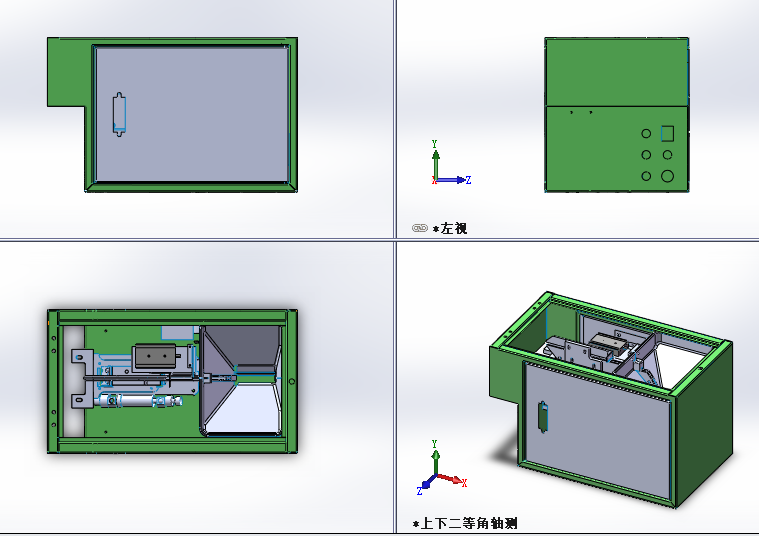 Y
X
Z
*左视

Y
Z
X
*上下二等角轴测