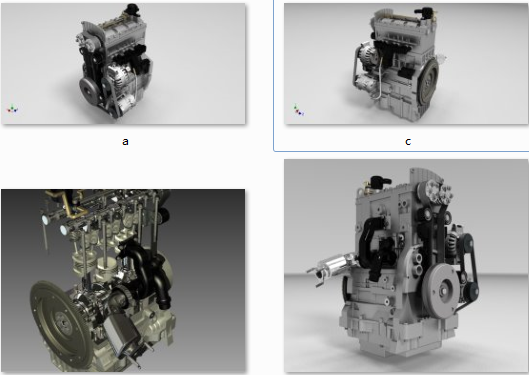 a

c