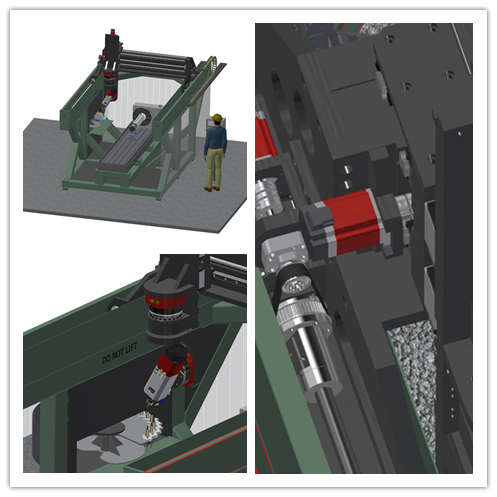 DO NOT LIFT