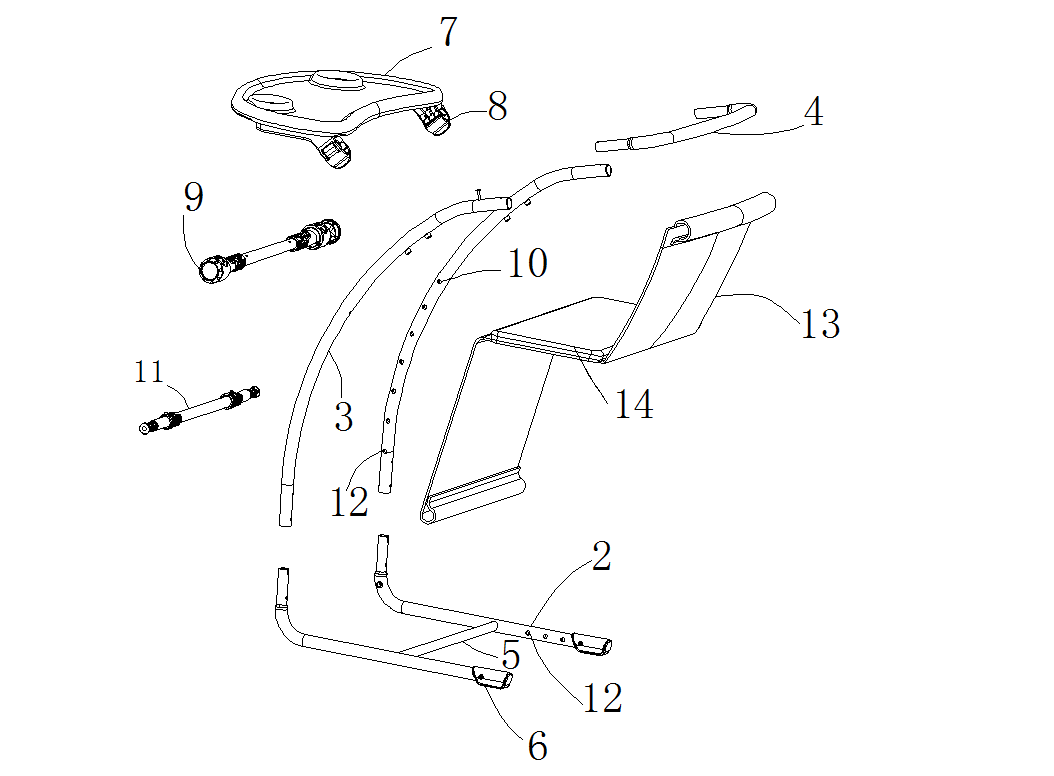 7
8
4
9
10
13
11
3
14
12
2
5
12
6