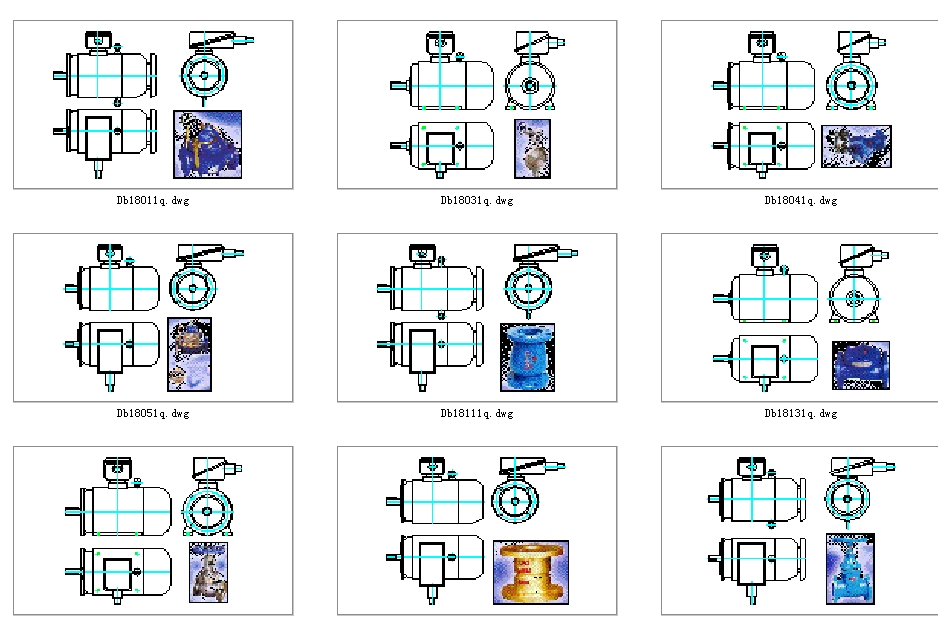 Db18011q.dwg

Db18031q.dwg

Db18041q.dwg

Db18051q.dwg

Db18111q.dwg

Db18131q.dwg